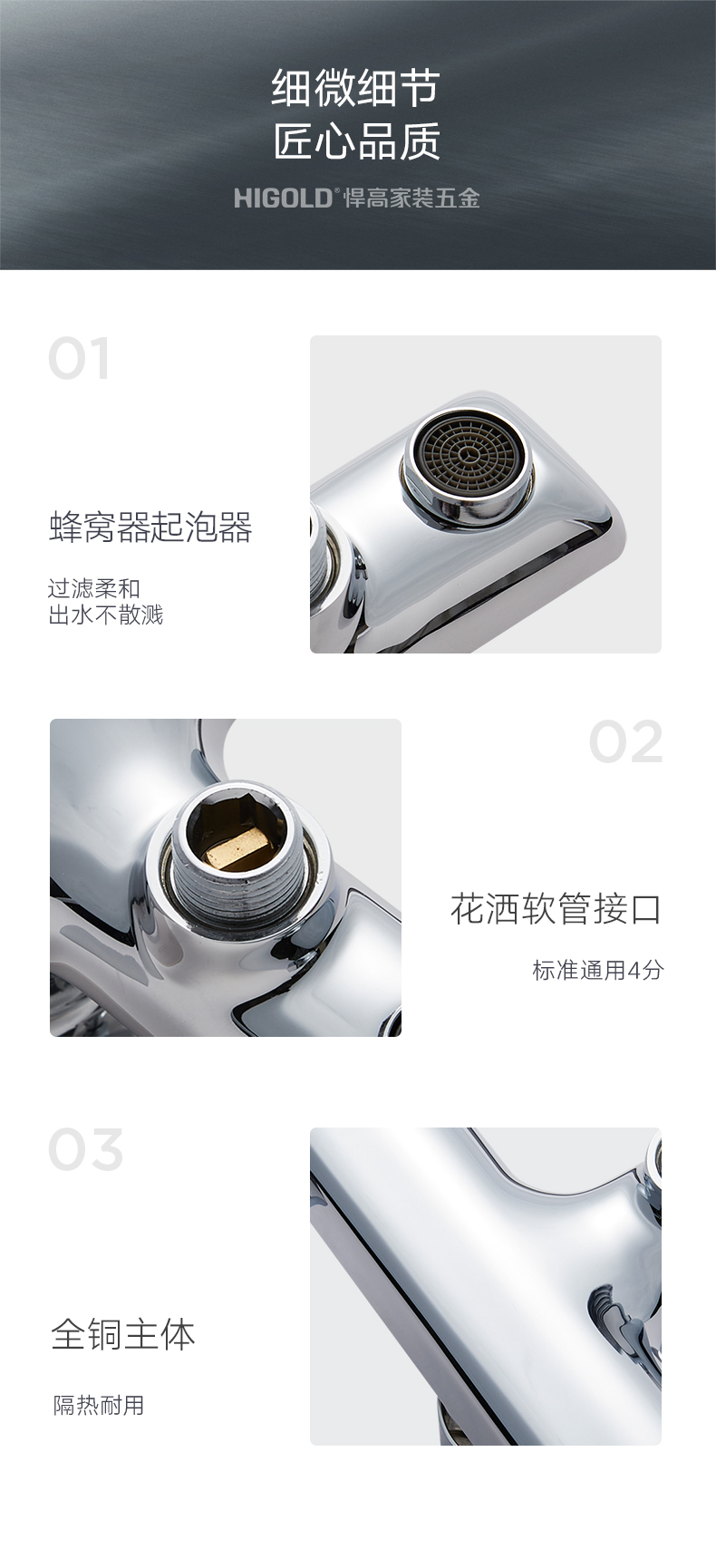 细微细节
匠心品质

HIGOLD® 悍高家装五金

01

蜂窝器起泡器

过滤柔和
出水不散溅

02

花洒软管接口

标准通用4分

03

全铜主体

隔热耐用