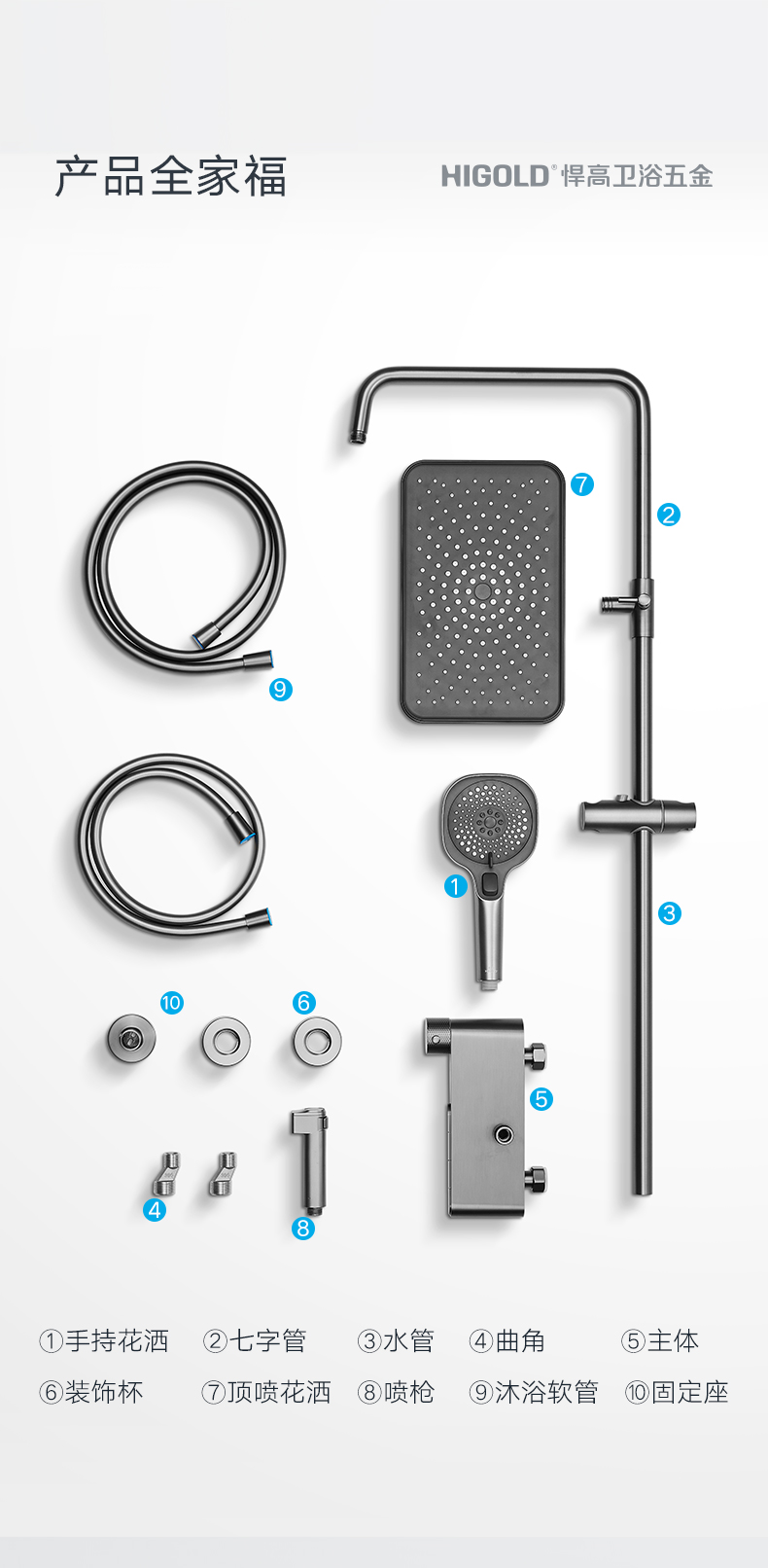 产品全家福

HIGOLD® 悍高卫浴五金

7
2
9
1
3
10
6
5
4
8

①手持花洒 ②七字管 ③水管 ④曲角 ⑤主体
⑥装饰杯 ⑦顶喷花洒 ⑧喷枪 ⑨沐浴软管 ⑩固定座