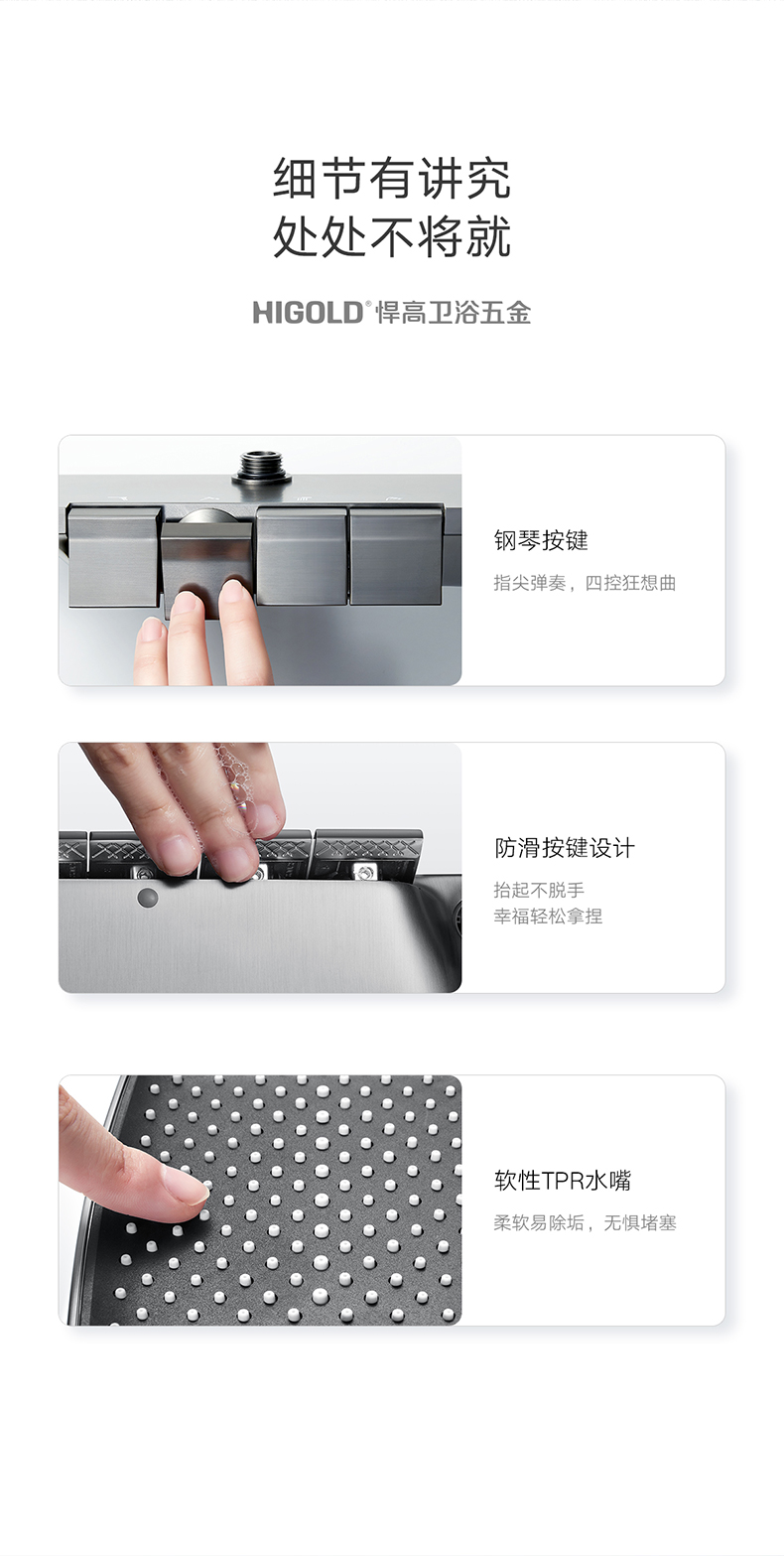 细节有讲究
处处不将就

HIGOLD® 悍高卫浴五金

钢琴按键

指尖弹奏，四控狂想曲

防滑按键设计

抬起不脱手
幸福轻松拿捏

软性TPR水嘴

柔软易除垢，无惧堵塞