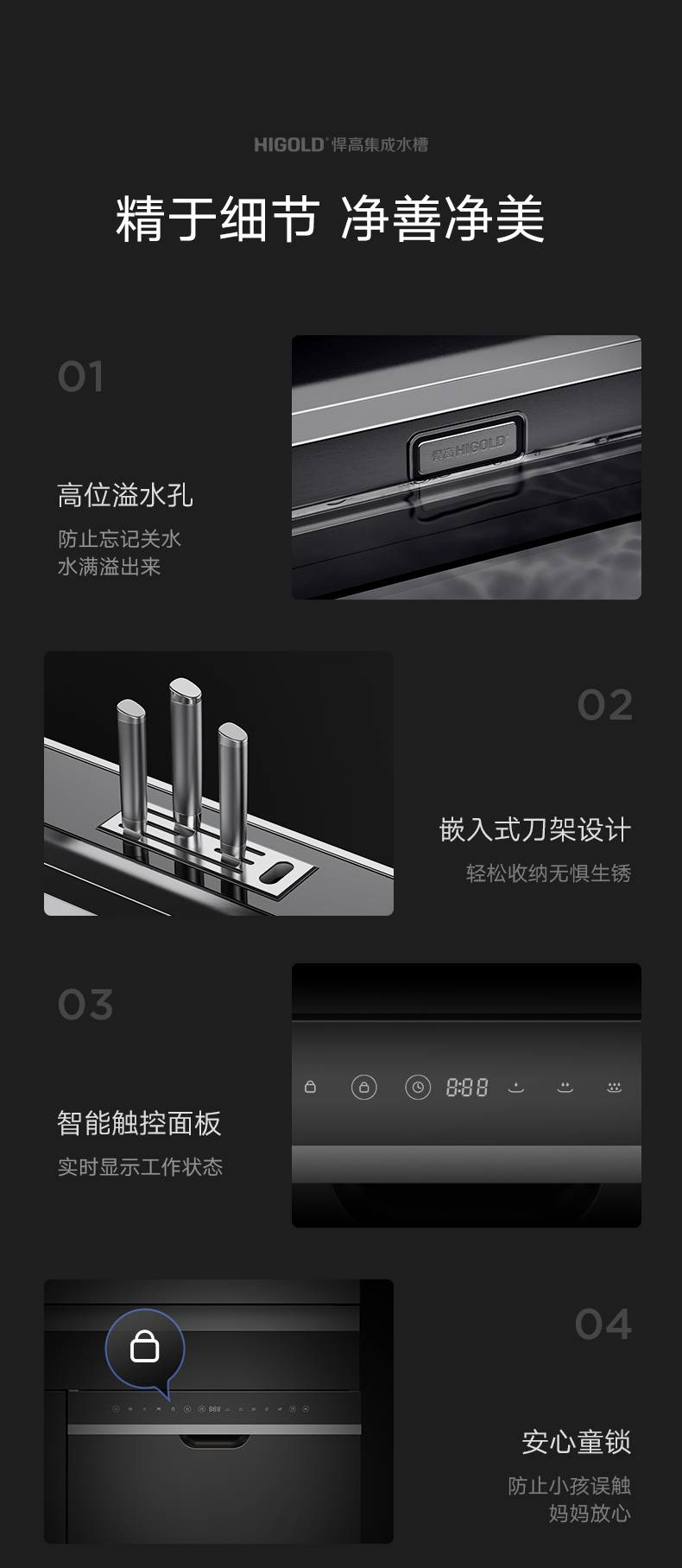 HIGOLD® 悍高集成水槽

精于细节 净善净美

01

高位溢水孔

防止忘记关水
水满溢出来

悍高HIGOLD®

02

嵌入式刀架设计

轻松收纳无惧生锈

03

智能触控面板

实时显示工作状态

8:88

04

安心童锁

防止小孩误触
妈妈放心

888